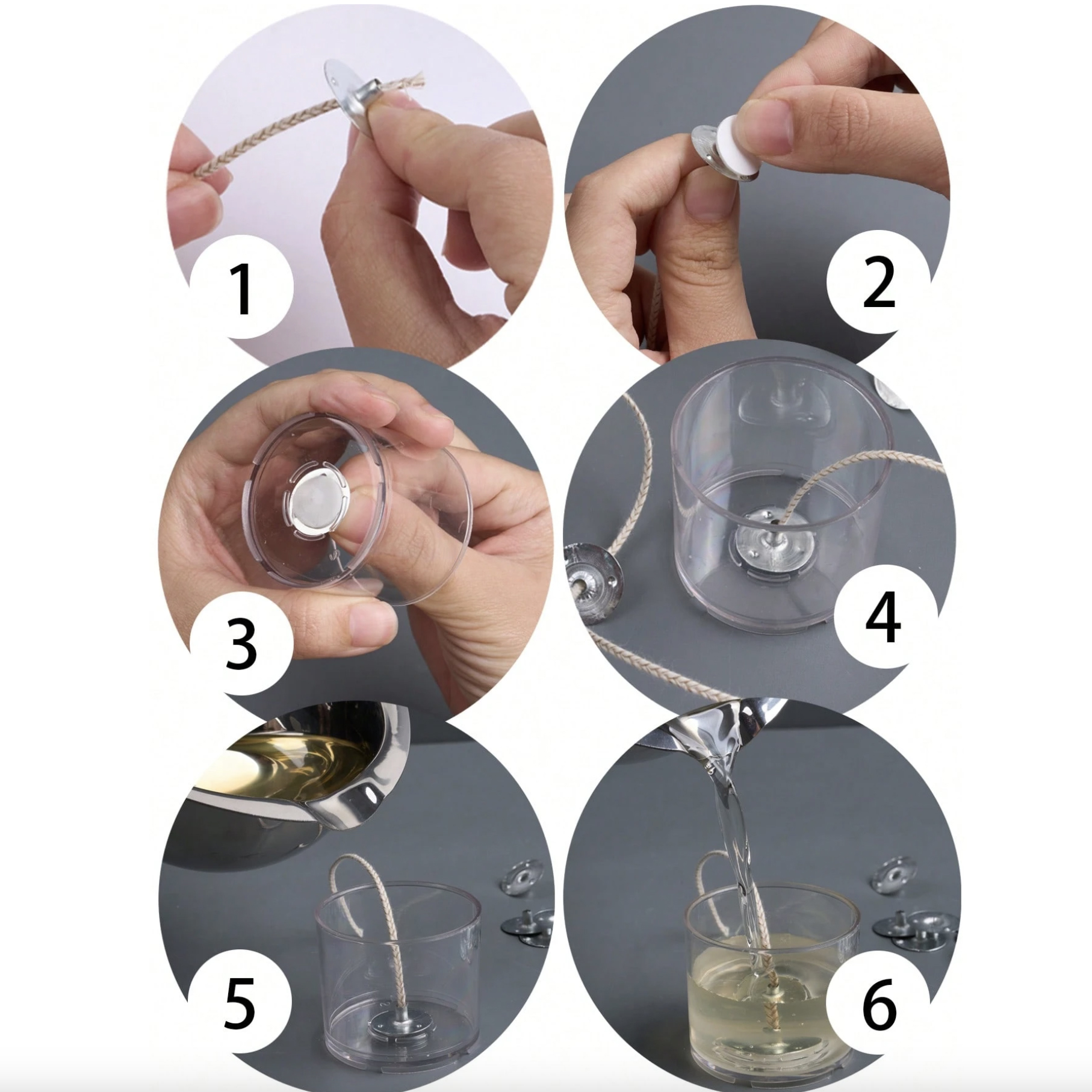 1

2

3

4

5

6